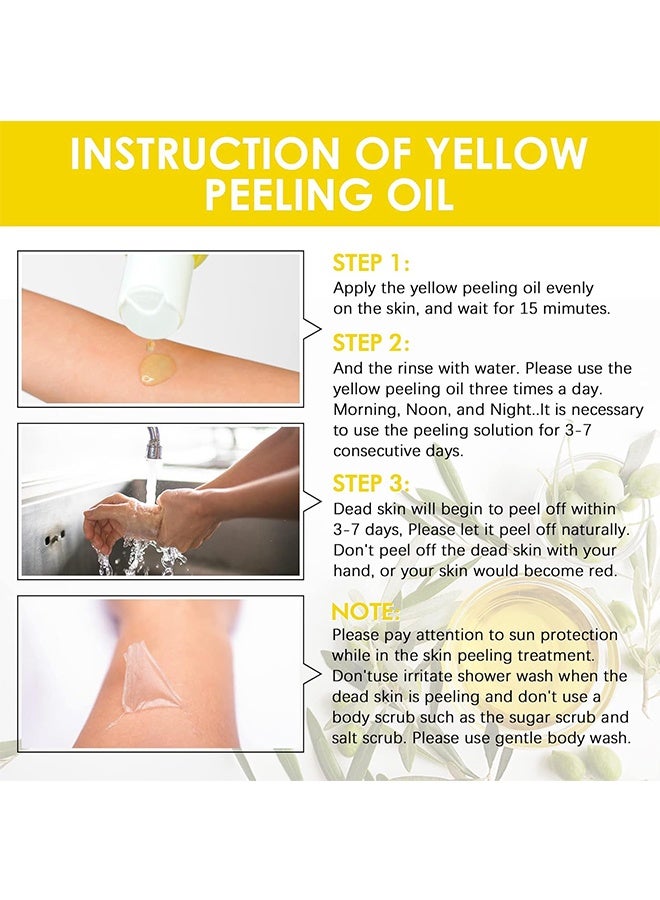 INSTRUCTION OF YELLOW PEELING OIL

STEP 1:
Apply the yellow peeling oil evenly on the skin, and wait for 15 mimutes.

STEP 2:
And the rinse with water. Please use the yellow peeling oil three times a day. Morning, Noon, and Night..It is necessary to use the peeling solution for 3-7 consecutive days.

STEP 3:
Dead skin will begin to peel off within 3-7 days, Please let it peel off naturally. Don't peel off the dead skin with your hand, or your skin would become red.

NOTE:
Please pay attention to sun protection while in the skin peeling treatment. Don'tuse irritate shower wash when the dead skin is peeling and don't use a body scrub such as the sugar scrub and salt scrub. Please use gentle body wash.